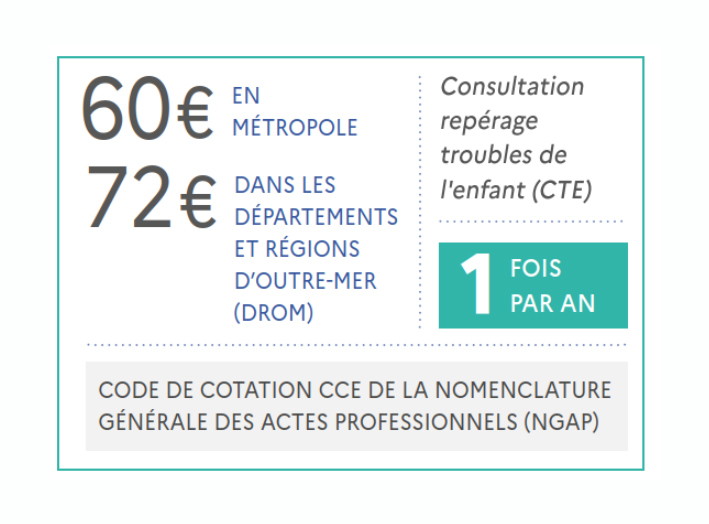 60€ EN MÉTROPOLE

72€ DANS LES DÉPARTEMENTS ET RÉGIONS D'OUTRE-MER (DROM)

Consultation repérage troubles de l'enfant (CTE)

1 FOIS PAR AN

CODE DE COTATION CCE DE LA NOMENCLATURE GÉNÉRALE DES ACTES PROFESSIONNELS (NGAP)